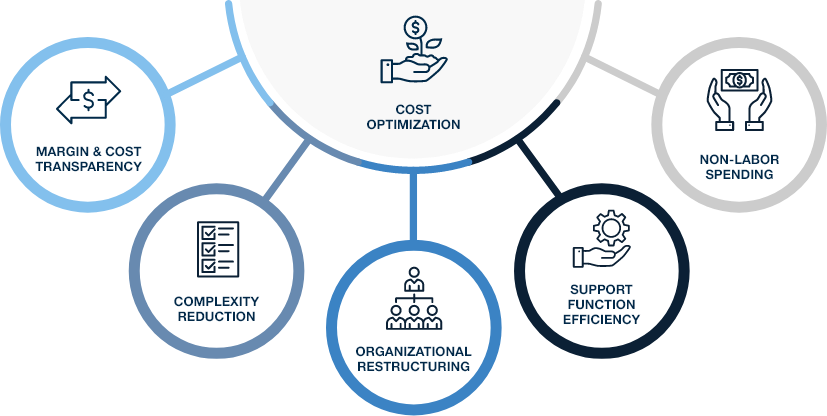 COST OPTIMIZATION

MARGIN & COST TRANSPARENCY

COMPLEXITY REDUCTION

ORGANIZATIONAL RESTRUCTURING

SUPPORT FUNCTION EFFICIENCY

NON-LABOR SPENDING